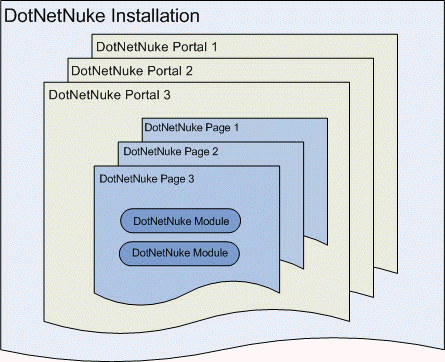 DotNetNuke Installation

DotNetNuke Portal 1

DotNetNuke Portal 2

DotNetNuke Portal 3

DotNetNuke Page 1

DotNetNuke Page 2

DotNetNuke Page 3

DotNetNuke Module

DotNetNuke Module